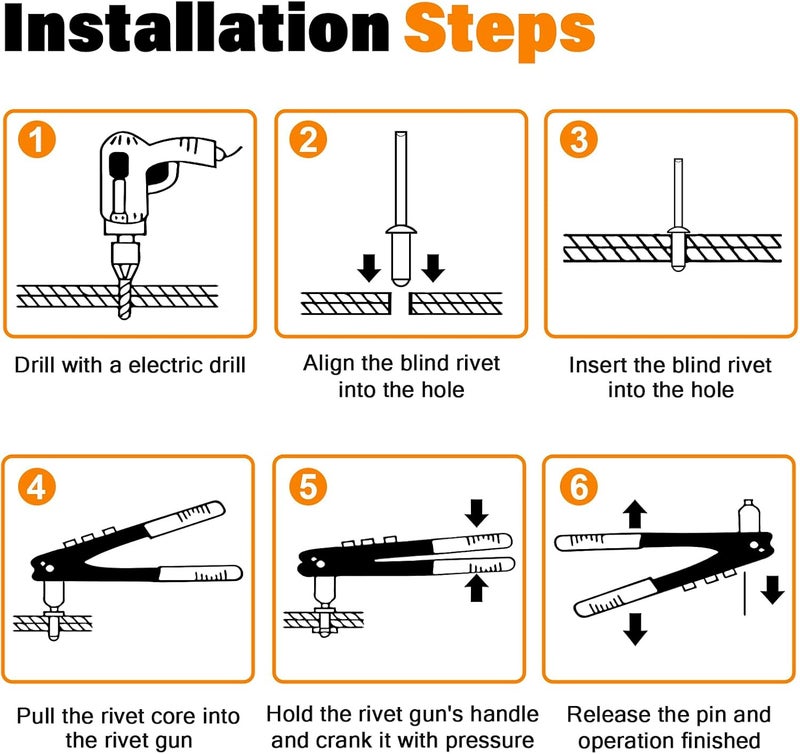 Installation Steps

1

Drill with a electric drill

2

Align the blind rivet into the hole

3

Insert the blind rivet into the hole

4

Pull the rivet core into the rivet gun

5

Hold the rivet gun's handle and crank it with pressure

6

Release the pin and operation finished